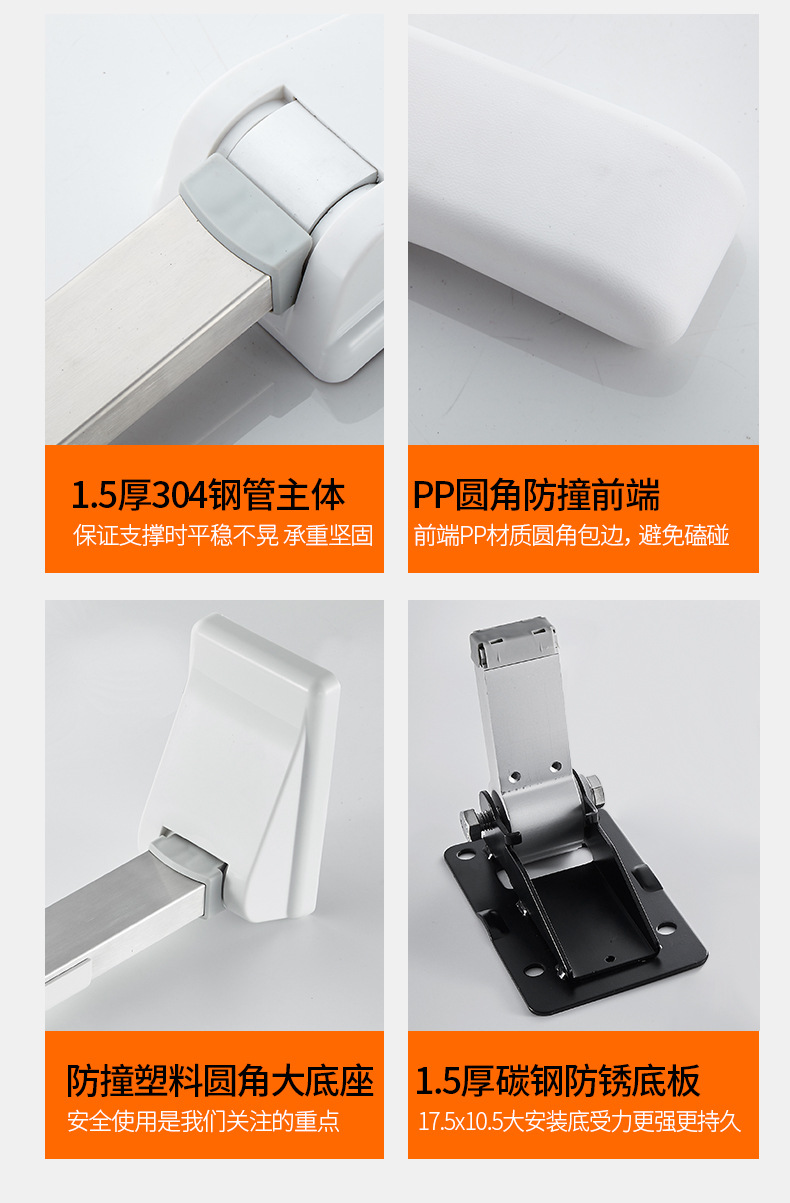 1.5厚304钢管主体
保证支撑时平稳不晃 承重坚固

PP圆角防撞前端
前端PP材质圆角包边，避免磕碰

防撞塑料圆角大底座
安全使用是我们关注的重点

1.5厚碳钢防锈底板
17.5x10.5大安装底受力更强更持久