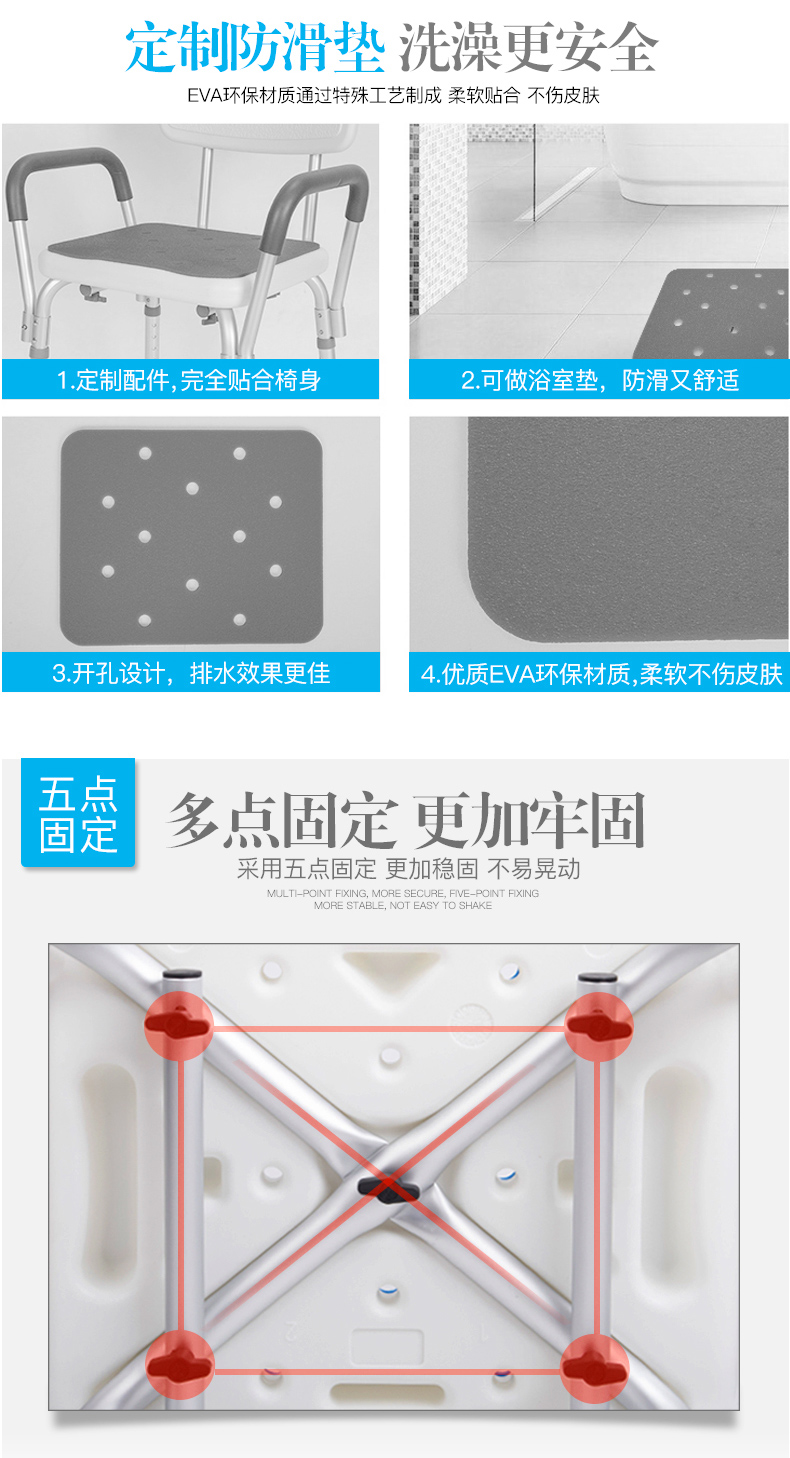 定制防滑垫 洗澡更安全

EVA环保材质通过特殊工艺制成 柔软贴合 不伤皮肤

1.定制配件,完全贴合椅身

2.可做浴室垫，防滑又舒适

3.开孔设计，排水效果更佳

4.优质EVA环保材质,柔软不伤皮肤

五点固定

多点固定 更加牢固

采用五点固定 更加稳固 不易晃动

MULTI-POINT FIXING, MORE SECURE, FIVE-POINT FIXING MORE STABLE, NOT EASY TO SHAKE