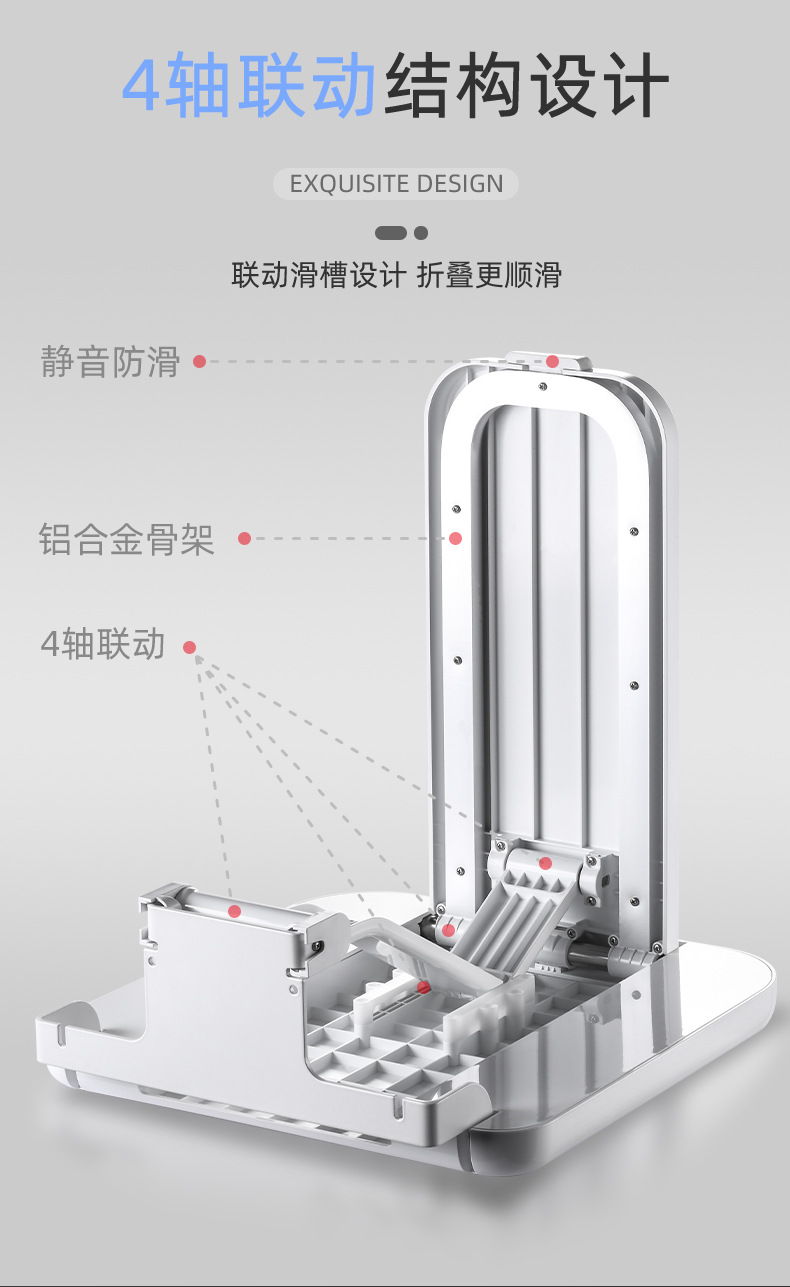 4轴联动结构设计

EXQUISITE DESIGN

联动滑槽设计 折叠更顺滑

静音防滑

铝合金骨架

4轴联动