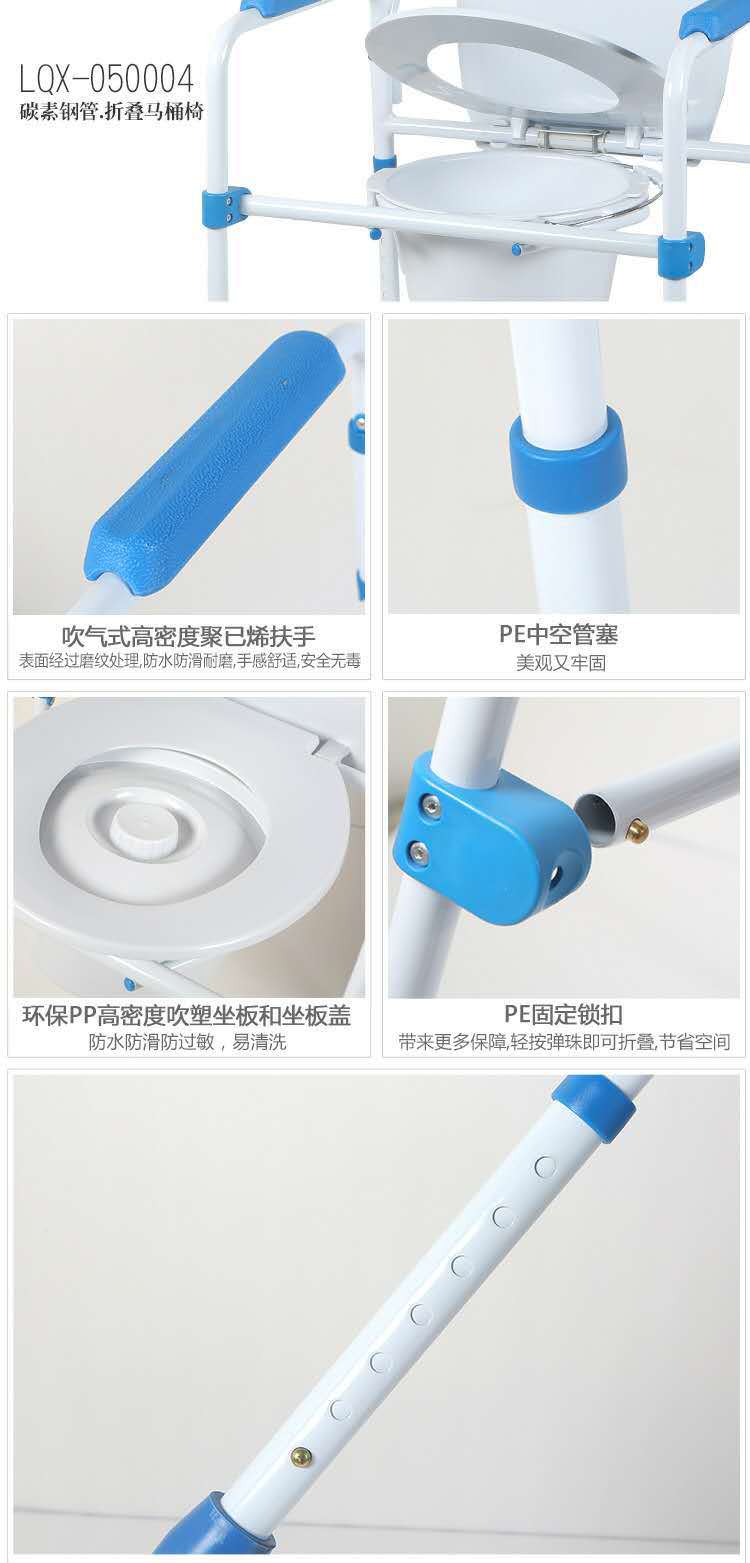 LQX-050004
碳素钢管.折叠马桶椅

吹气式高密度聚已烯扶手
表面经过磨纹处理,防水防滑耐磨,手感舒适,安全无毒

PE中空管塞
美观又牢固

环保PP高密度吹塑坐板和坐板盖
防水防滑防过敏，易清洗

PE固定锁扣
带来更多保障,轻按弹珠即可折叠,节省空间